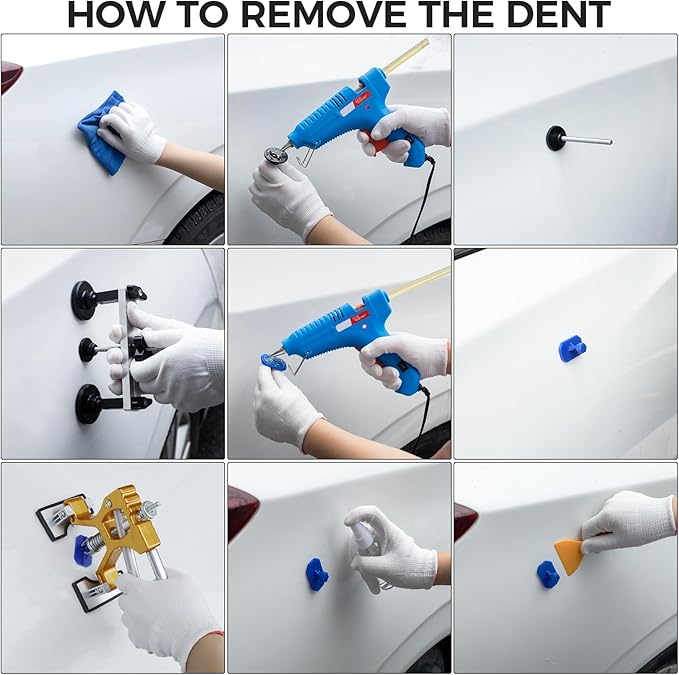 HOW TO REMOVE THE DENT