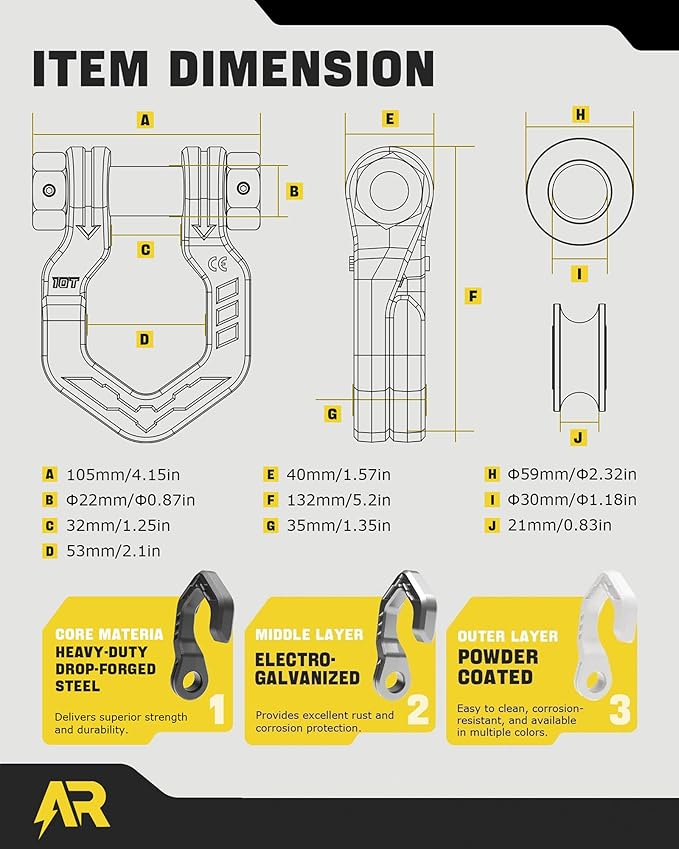 ITEM DIMENSION

A

B

C

D

10T

CE

E

F

G

H

I

J

A 105mm/4.15in

B Φ22mm/Φ0.87in

C 32mm/1.25in

D 53mm/2.1in

E 40mm/1.57in

F 132mm/5.2in

G 35mm/1.35in

H Φ59mm/Φ2.32in

I Φ30mm/Φ1.18in

J 21mm/0.83in

CORE MATERIA
HEAVY-DUTY DROP-FORGED STEEL
Delivers superior strength and durability.
1

MIDDLE LAYER
ELECTRO-GALVANIZED
Provides excellent rust and corrosion protection.
2

OUTER LAYER
POWDER COATED
Easy to clean, corrosion-resistant, and available in multiple colors.
3

AR