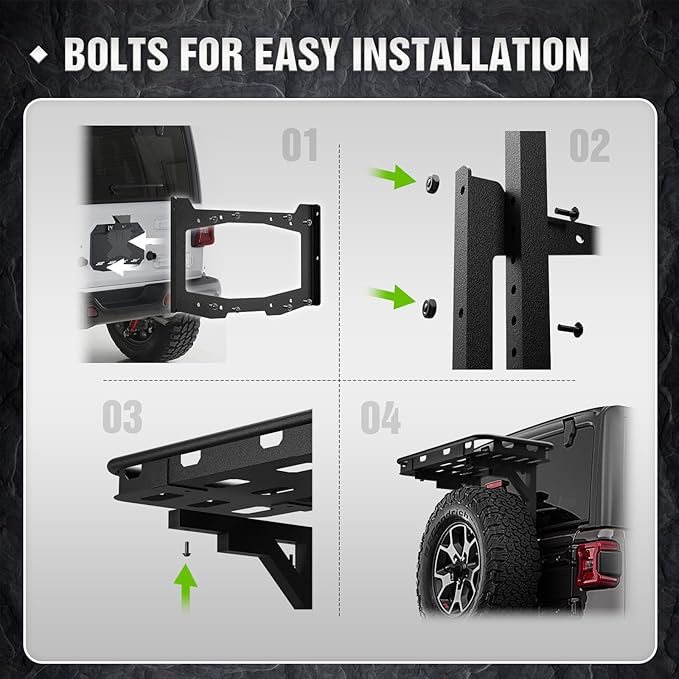 ◆ BOLTS FOR EASY INSTALLATION

01

02

03

04