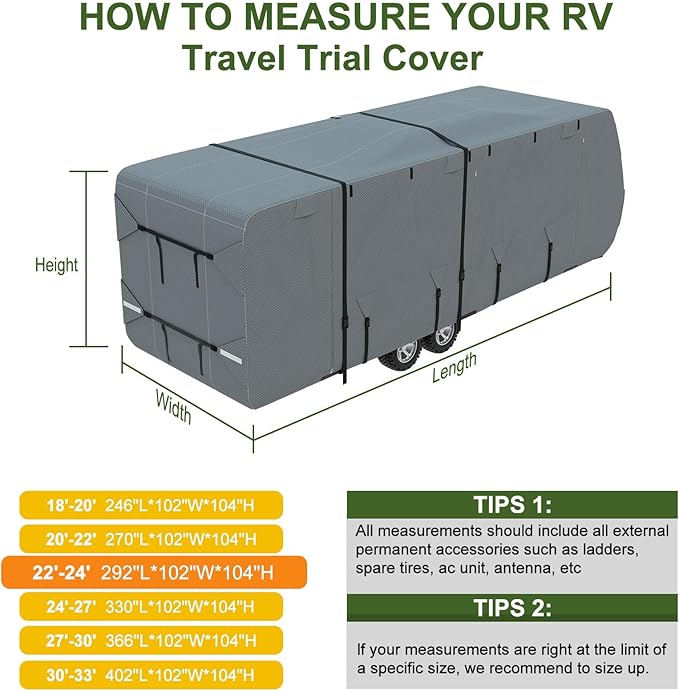 HOW TO MEASURE YOUR RV
Travel Trial Cover

Height

Width

Length

18'-20' 246"L*102"W*104"H
20'-22' 270"L*102"W*104"H
22'-24' 292"L*102"W*104"H
24'-27' 330"L*102"W*104"H
27'-30' 366"L*102"W*104"H
30'-33' 402"L*102"W*104"H

TIPS 1:
All measurements should include all external permanent accessories such as ladders, spare tires, ac unit, antenna, etc

TIPS 2:
If your measurements are right at the limit of a specific size, we recommend to size up.