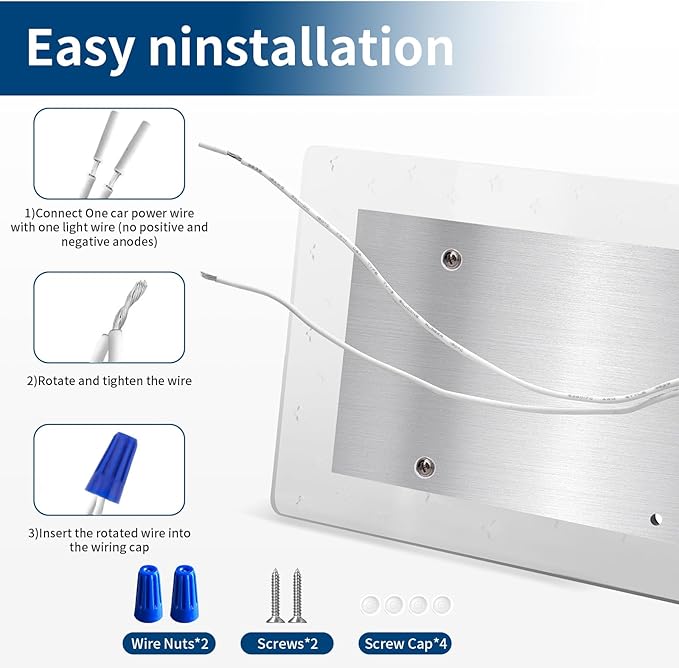 Easy ninstallation

1)Connect One car power wire with one light wire (no positive and negative anodes)

2)Rotate and tighten the wire

3)Insert the rotated wire into the wiring cap

Wire Nuts*2

Screws*2

Screw Cap*4