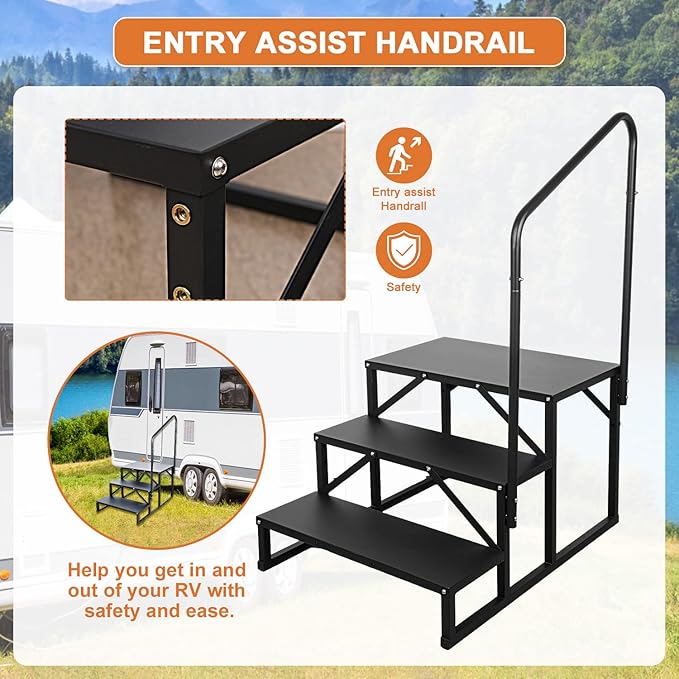 ENTRY ASSIST HANDRAIL

Entry assist Handrall

Safety

Help you get in and out of your RV with safety and ease.