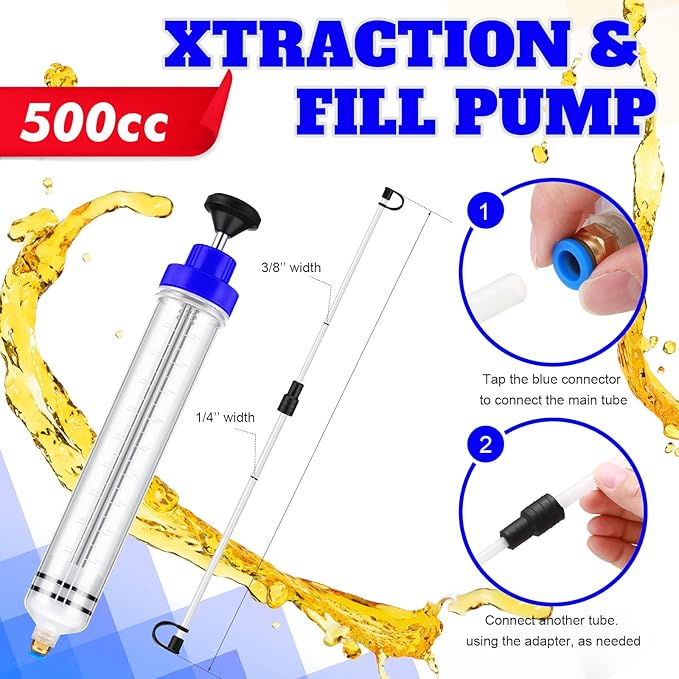 XTRACTION & FILL PUMP

500cc

3/8'' width

1/4'' width

1

Tap the blue connector to connect the main tube

2

Connect another tube. using the adapter, as needed