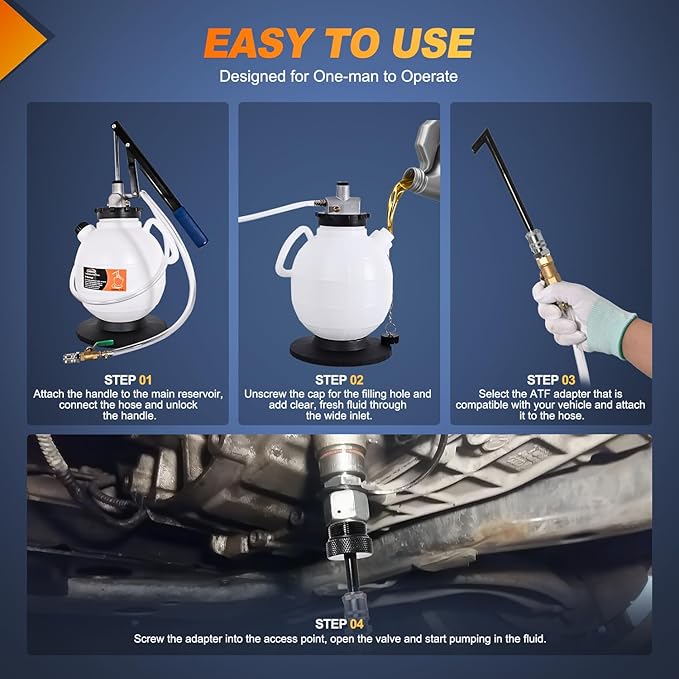 EASY TO USE

Designed for One-man to Operate

STEP 01
Attach the handle to the main reservoir, connect the hose and unlock the handle.

STEP 02
Unscrew the cap for the filling hole and add clear, fresh fluid through the wide inlet.

STEP 03
Select the ATF adapter that is compatible with your vehicle and attach it to the hose.

STEP 04
Screw the adapter into the access point, open the valve and start pumping in the fluid.