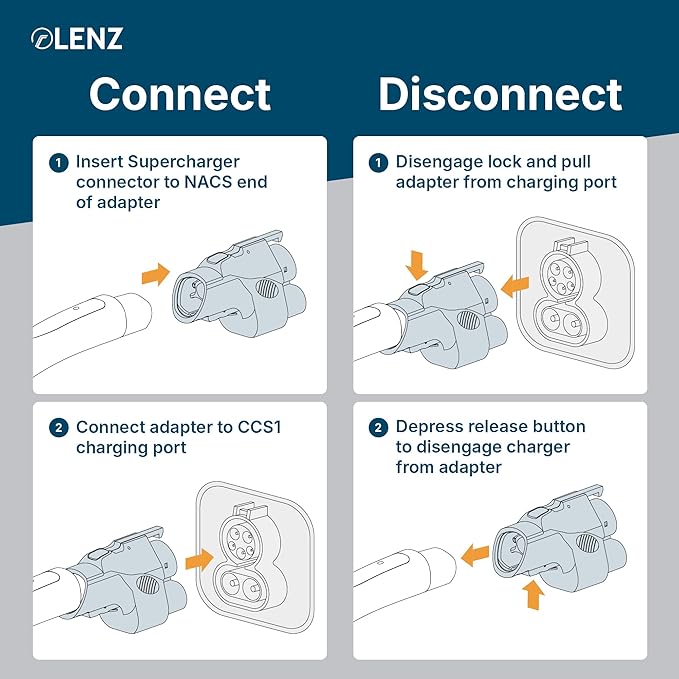 LENZ

Connect

1 Insert Supercharger connector to NACS end of adapter

2 Connect adapter to CCS1 charging port

Disconnect

1 Disengage lock and pull adapter from charging port

2 Depress release button to disengage charger from adapter