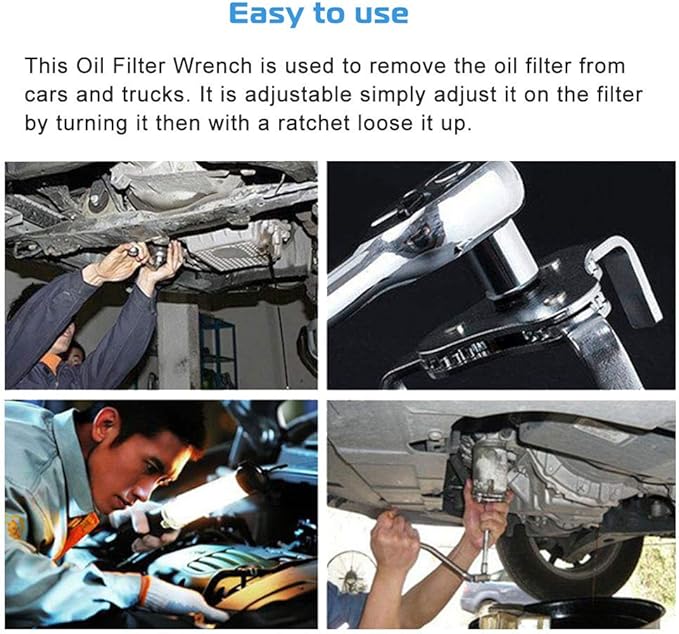 Easy to use

This Oil Filter Wrench is used to remove the oil filter from cars and trucks. It is adjustable simply adjust it on the filter by turning it then with a ratchet loose it up.