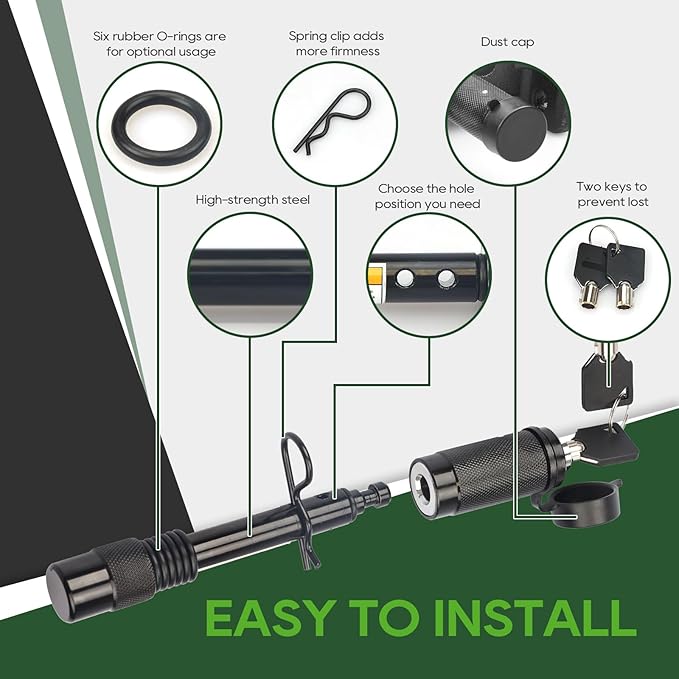 Six rubber O-rings are for optional usage

Spring clip adds more firmness

Dust cap

High-strength steel

Choose the hole position you need

Two keys to prevent lost

EASY TO INSTALL