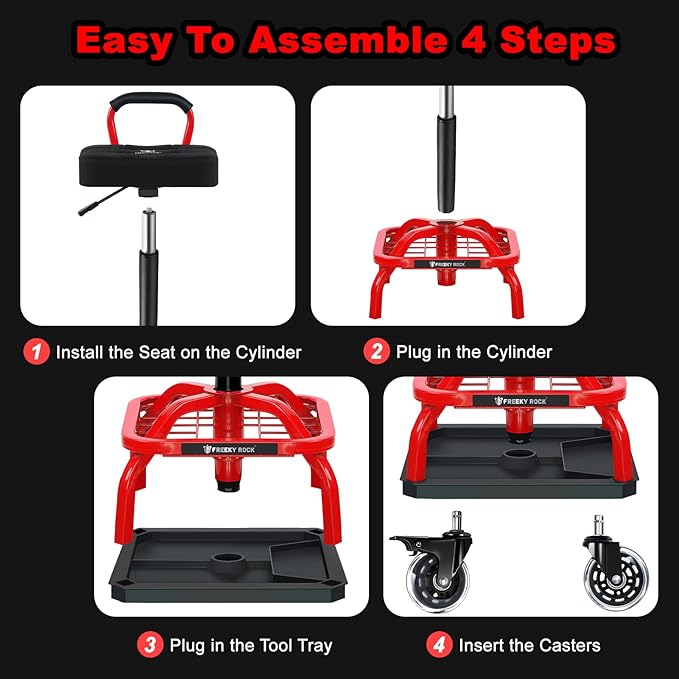 Easy To Assemble 4 Steps

FREEKY ROCK

1 Install the Seat on the Cylinder

2 Plug in the Cylinder

FREEKY ROCK

FREEKY ROCK

3 Plug in the Tool Tray

4 Insert the Casters