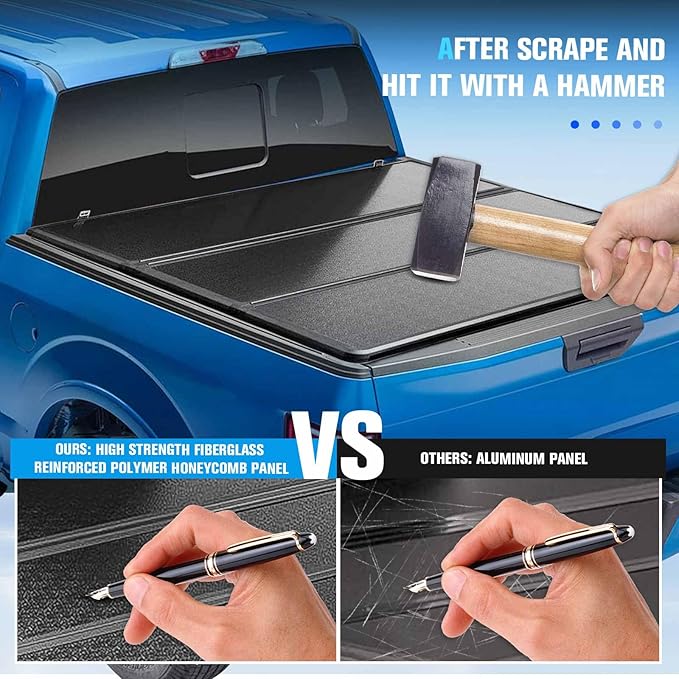 AFTER SCRAPE AND HIT IT WITH A HAMMER

OURS: HIGH STRENGTH FIBERGLASS REINFORCED POLYMER HONEYCOMB PANEL

VS

OTHERS: ALUMINUM PANEL