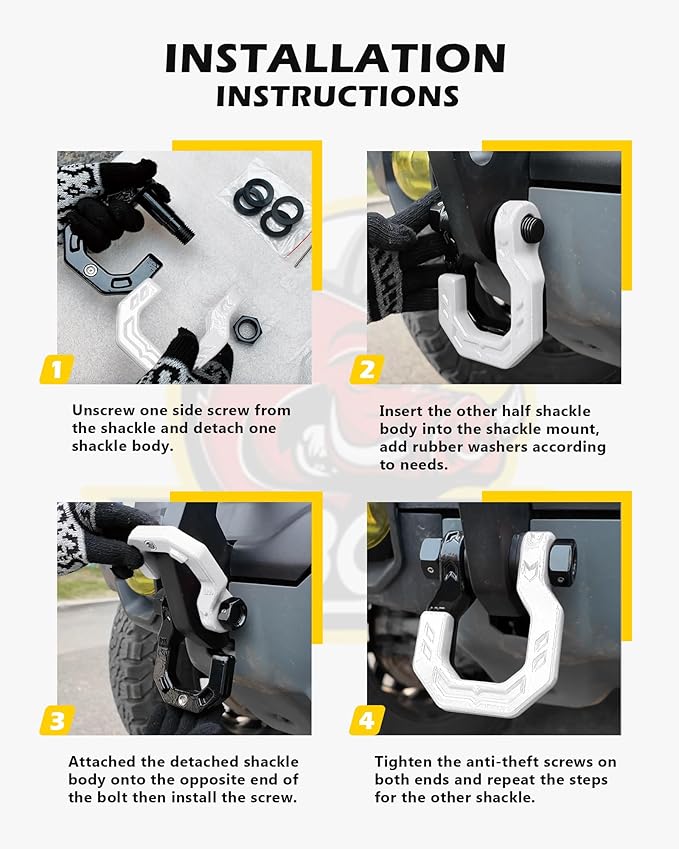 INSTALLATION
INSTRUCTIONS

1

Unscrew one side screw from the shackle and detach one shackle body.

2

Insert the other half shackle body into the shackle mount, add rubber washers according to needs.

3

Attached the detached shackle body onto the opposite end of the bolt then install the screw.

4

Tighten the anti-theft screws on both ends and repeat the steps for the other shackle.