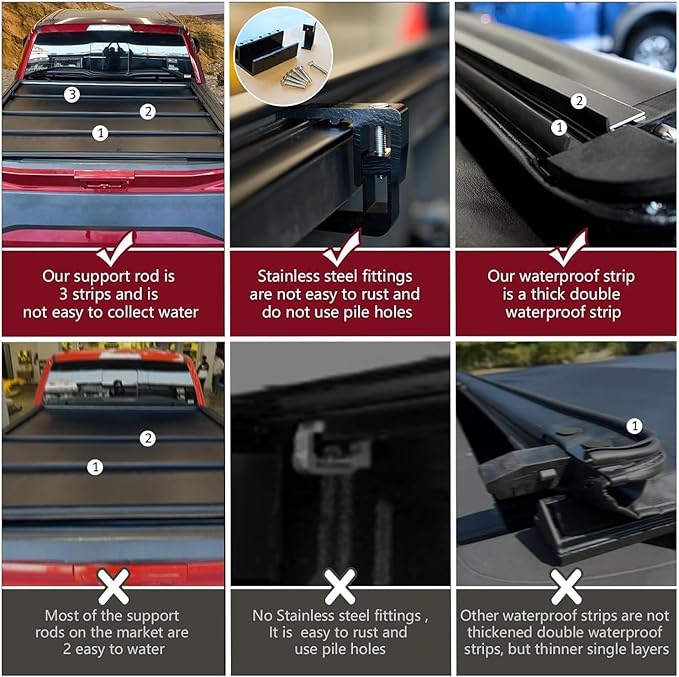 3
2
1

Our support rod is 3 strips and is not easy to collect water

Stainless steel fittings are not easy to rust and do not use pile holes

2
1

Our waterproof strip is a thick double waterproof strip

2
1

Most of the support rods on the market are 2 easy to water

No Stainless steel fittings , It is easy to rust and use pile holes

1

Other waterproof strips are not thickened double waterproof strips, but thinner single layers