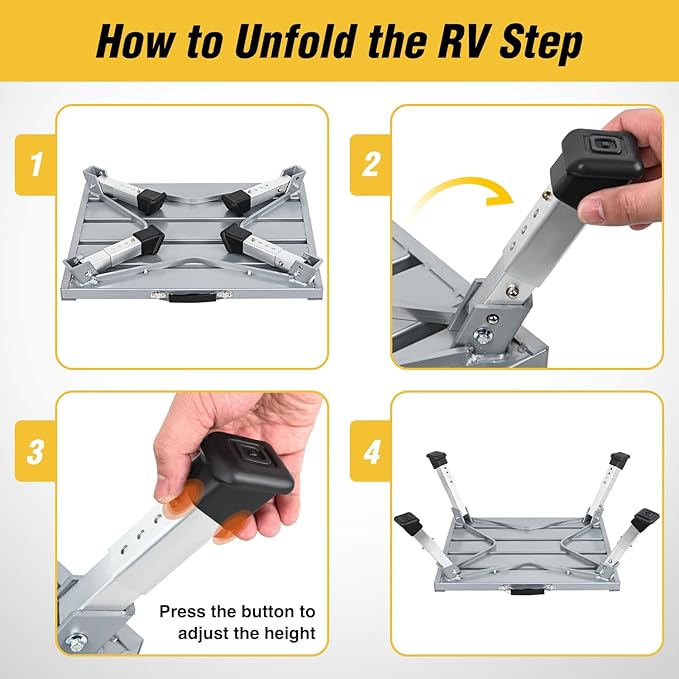 How to Unfold the RV Step

1

2

3

Press the button to adjust the height

4