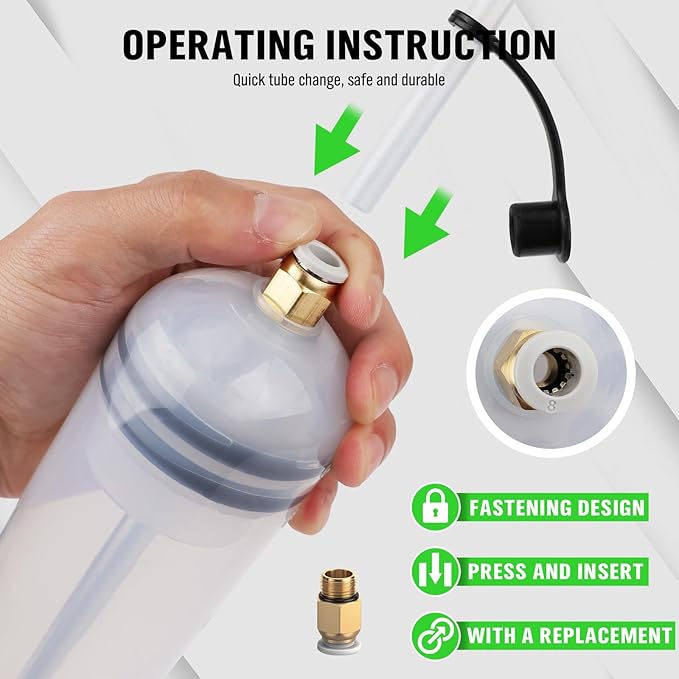 OPERATING INSTRUCTION

Quick tube change, safe and durable

8

FASTENING DESIGN

PRESS AND INSERT

WITH A REPLACEMENT