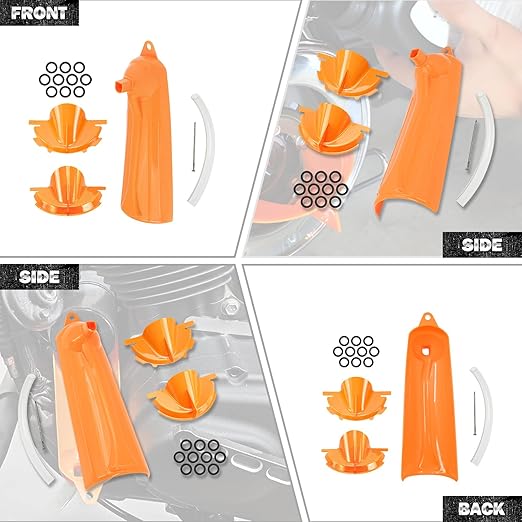 FRONT

SIDE

SIDE

BACK