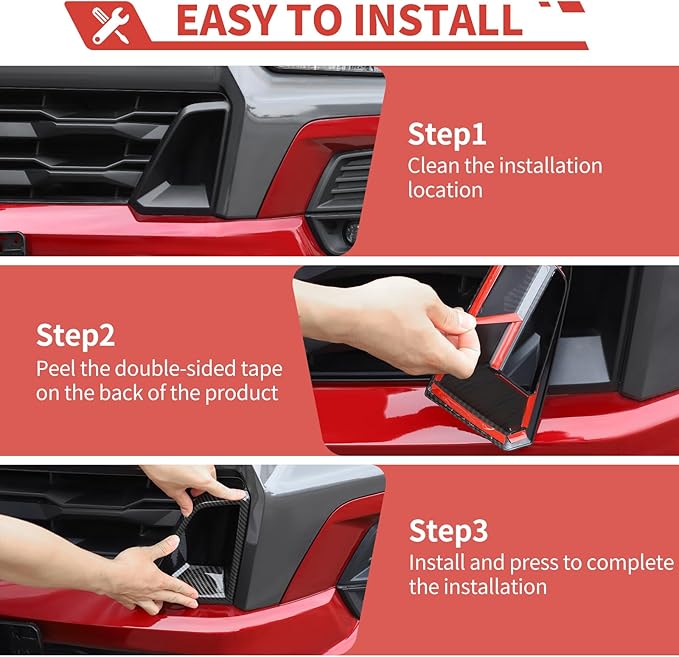 EASY TO INSTALL

Step1
Clean the installation location

Step2
Peel the double-sided tape on the back of the product

Step3
Install and press to complete the installation