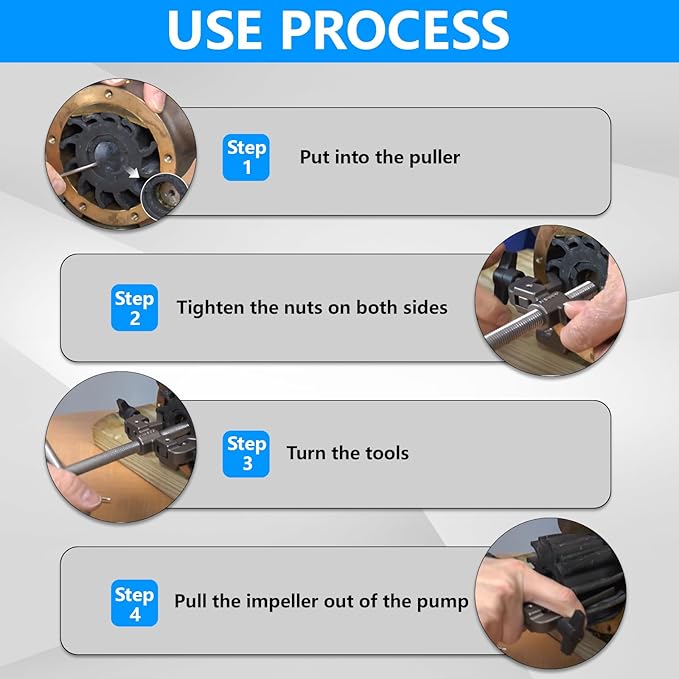 USE PROCESS

Step 1 Put into the puller

Step 2 Tighten the nuts on both sides

Step 3 Turn the tools

Step 4 Pull the impeller out of the pump