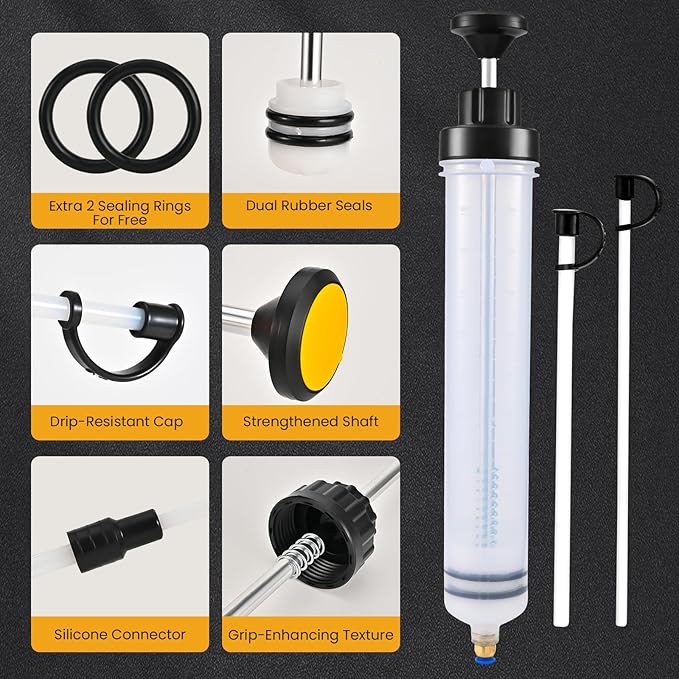 Extra 2 Sealing Rings For Free

Dual Rubber Seals

Drip-Resistant Cap

Strengthened Shaft

Silicone Connector

Grip-Enhancing Texture