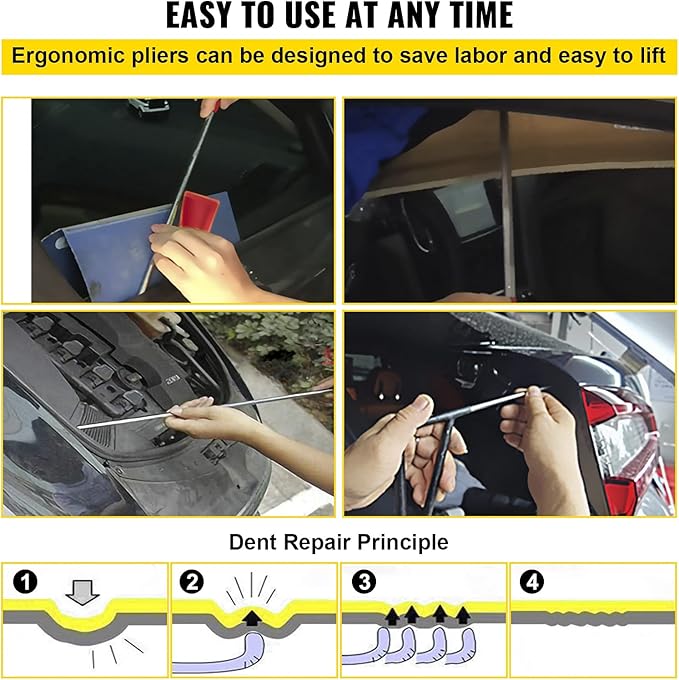 EASY TO USE AT ANY TIME

Ergonomic pliers can be designed to save labor and easy to lift

Dent Repair Principle

1

2

3

4