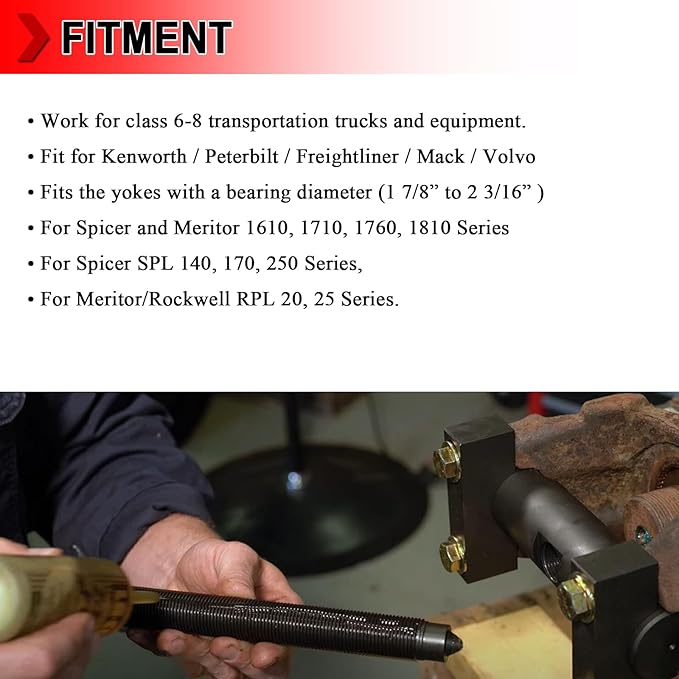 FITMENT

• Work for class 6-8 transportation trucks and equipment.

• Fit for Kenworth / Peterbilt / Freightliner / Mack / Volvo

• Fits the yokes with a bearing diameter (1 7/8” to 2 3/16” )

• For Spicer and Meritor 1610, 1710, 1760, 1810 Series

• For Spicer SPL 140, 170, 250 Series,

• For Meritor/Rockwell RPL 20, 25 Series.