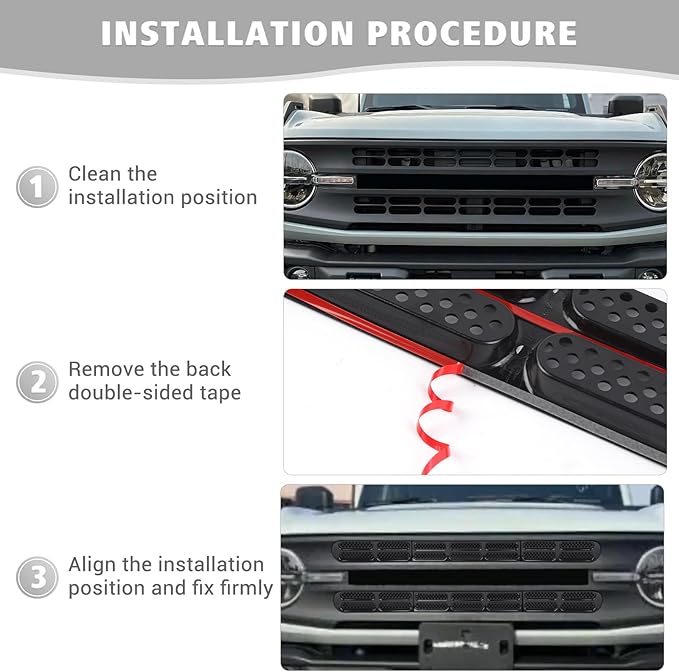 INSTALLATION PROCEDURE

1 Clean the installation position

2 Remove the back double-sided tape

3 Align the installation position and fix firmly