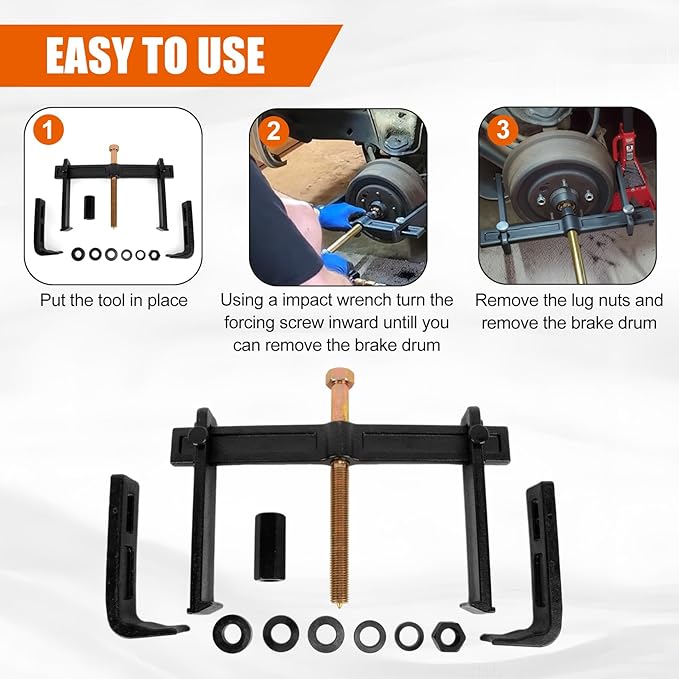 EASY TO USE

1

Put the tool in place

2

Using a impact wrench turn the forcing screw inward untill you can remove the brake drum

3

Remove the lug nuts and remove the brake drum