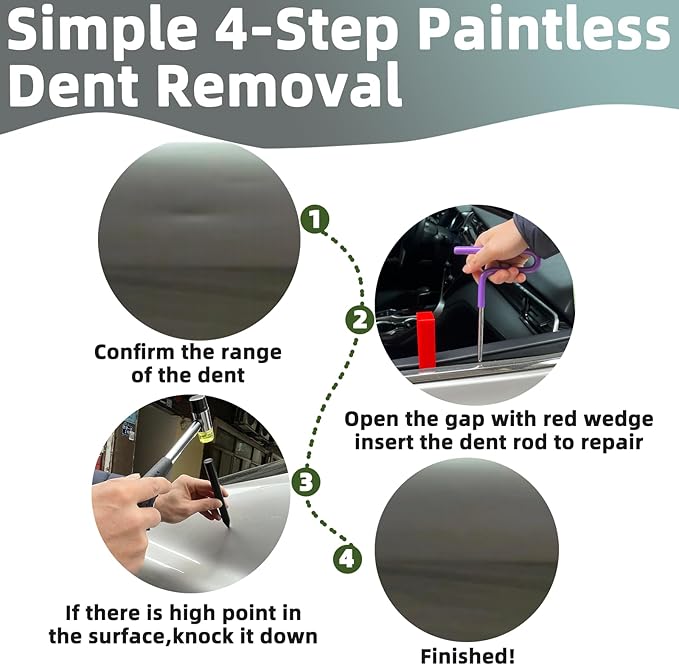 Simple 4-Step Paintless Dent Removal

1

Confirm the range of the dent

2

Open the gap with red wedge insert the dent rod to repair

3

If there is high point in the surface,knock it down

4

Finished!