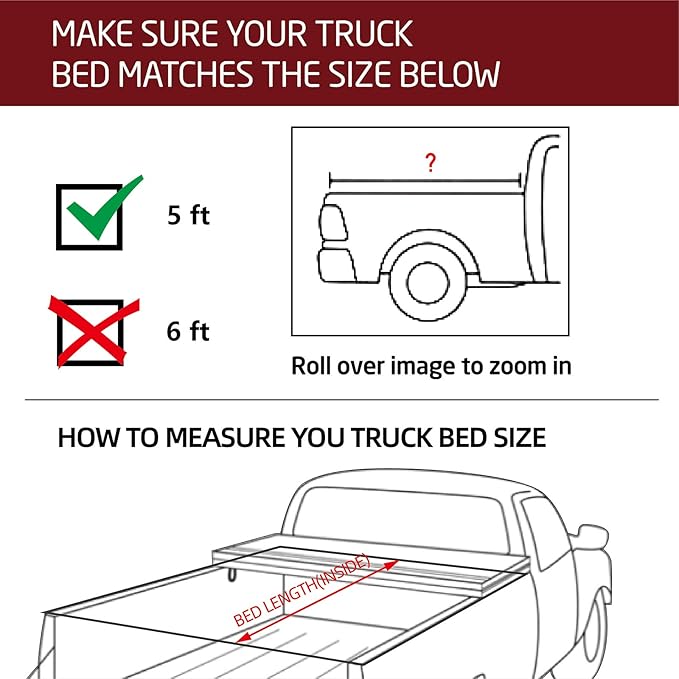 MAKE SURE YOUR TRUCK BED MATCHES THE SIZE BELOW

5 ft

6 ft

?

Roll over image to zoom in

HOW TO MEASURE YOU TRUCK BED SIZE

BED LENGTH(INSIDE)