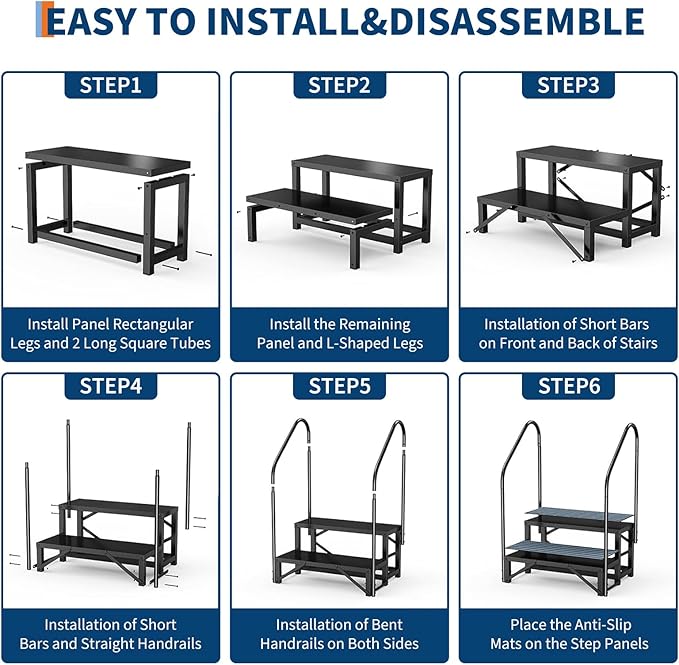 EASY TO INSTALL&DISASSEMBLE

STEP1

Install Panel Rectangular Legs and 2 Long Square Tubes

STEP2

Install the Remaining Panel and L-Shaped Legs

STEP3

Installation of Short Bars on Front and Back of Stairs

STEP4

Installation of Short Bars and Straight Handrails

STEP5

Installation of Bent Handrails on Both Sides

STEP6

Place the Anti-Slip Mats on the Step Panels