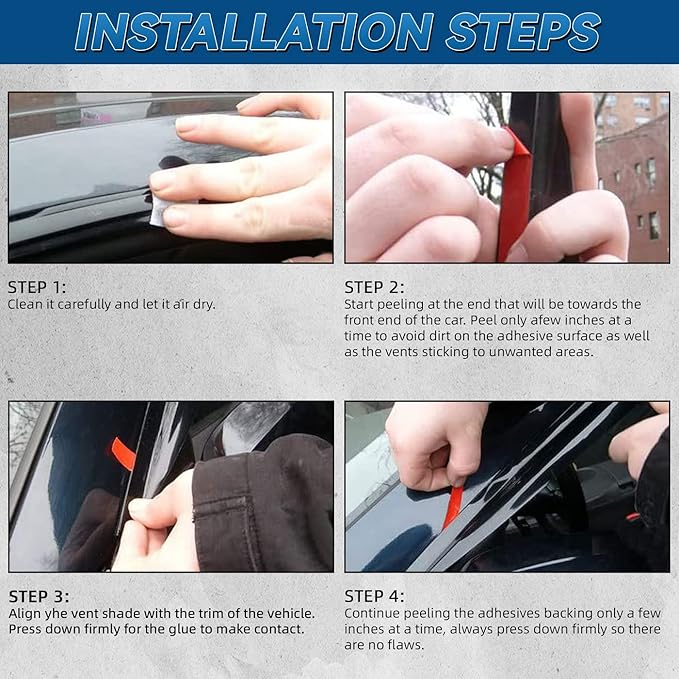 INSTALLATION STEPS

STEP 1:
Clean it carefully and let it air dry.

STEP 2:
Start peeling at the end that will be towards the front end of the car. Peel only afew inches at a time to avoid dirt on the adhesive surface as well as the vents sticking to unwanted areas.

STEP 3:
Align yhe vent shade with the trim of the vehicle. Press down firmly for the glue to make contact.

STEP 4:
Continue peeling the adhesives backing only a few inches at a time, always press down firmly so there are no flaws.