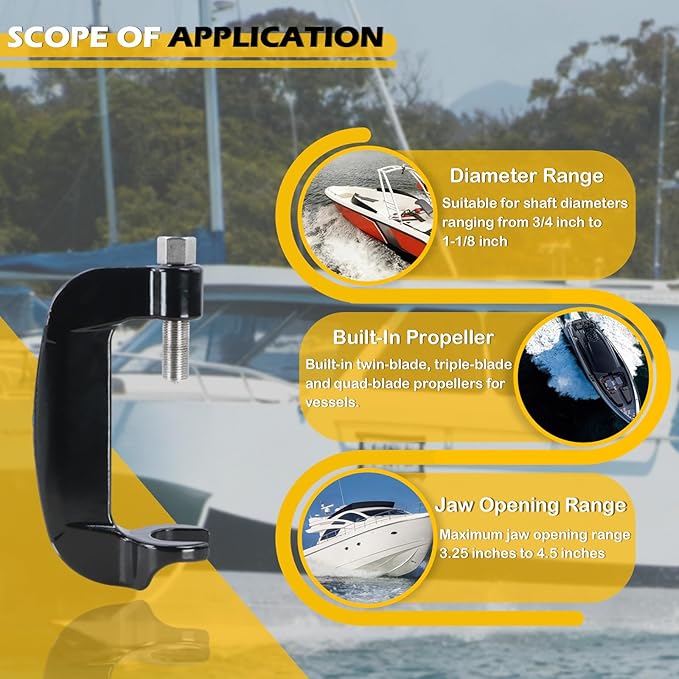 SCOPE OF APPLICATION

Diameter Range
Suitable for shaft diameters ranging from 3/4 inch to 1-1/8 inch

Built-In Propeller
Built-in twin-blade, triple-blade and quad-blade propellers for vessels.

Jaw Opening Range
Maximum jaw opening range 3.25 inches to 4.5 inches