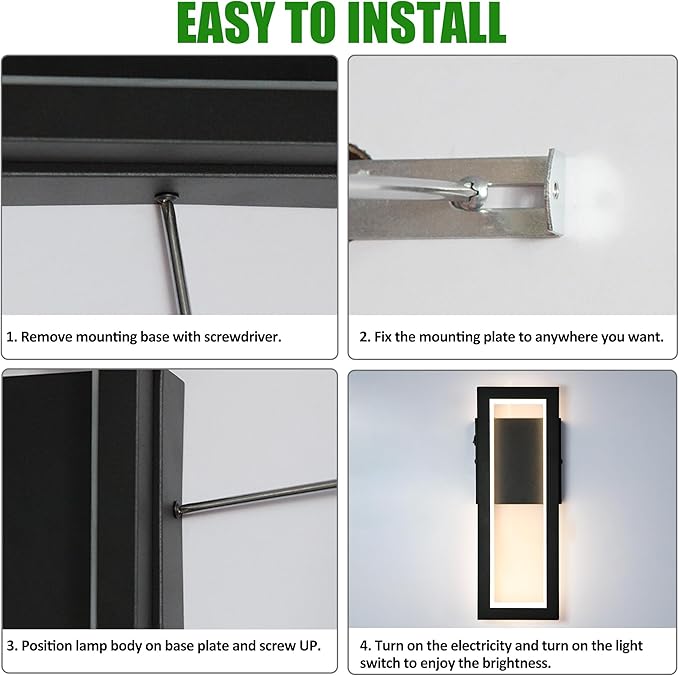 EASY TO INSTALL

1. Remove mounting base with screwdriver.

2. Fix the mounting plate to anywhere you want.

3. Position lamp body on base plate and screw UP.

4. Turn on the electricity and turn on the light switch to enjoy the brightness.