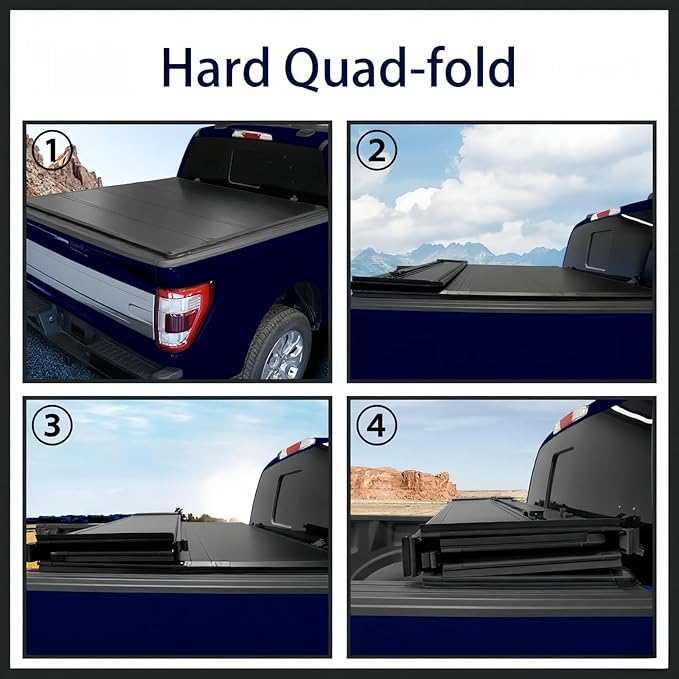 Hard Quad-fold

1

2

3

4