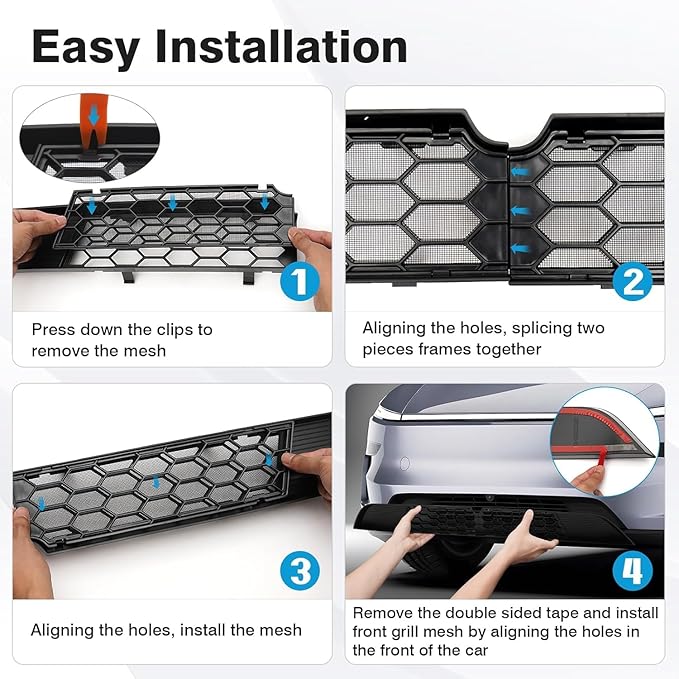 Easy Installation

1

Press down the clips to remove the mesh

2

Aligning the holes, splicing two pieces frames together

3

Aligning the holes, install the mesh

4

Remove the double sided tape and install front grill mesh by aligning the holes in the front of the car