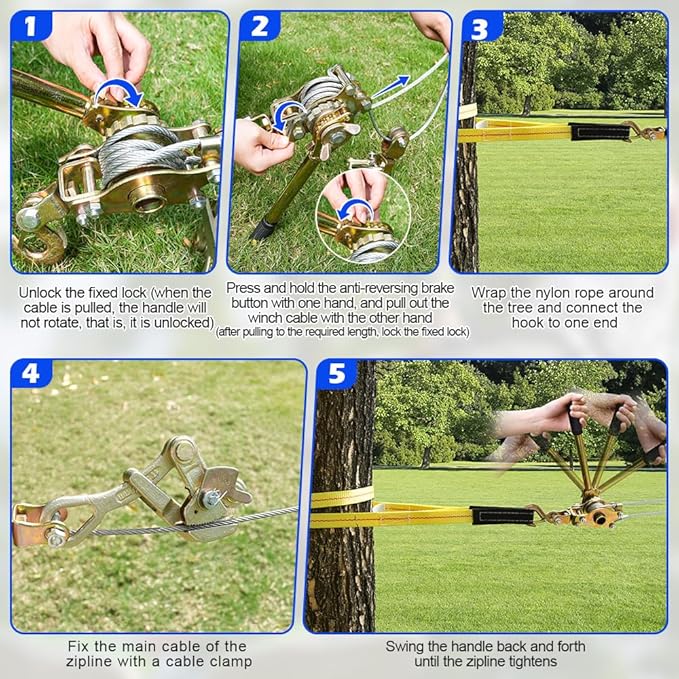 1

Unlock the fixed lock (when the cable is pulled, the handle will not rotate, that is, it is unlocked)

2

Press and hold the anti-reversing brake button with one hand, and pull out the winch cable with the other hand (after pulling to the required length, lock the fixed lock)

3

Wrap the nylon rope around the tree and connect the hook to one end

4

Fix the main cable of the zipline with a cable clamp

5

Swing the handle back and forth until the zipline tightens