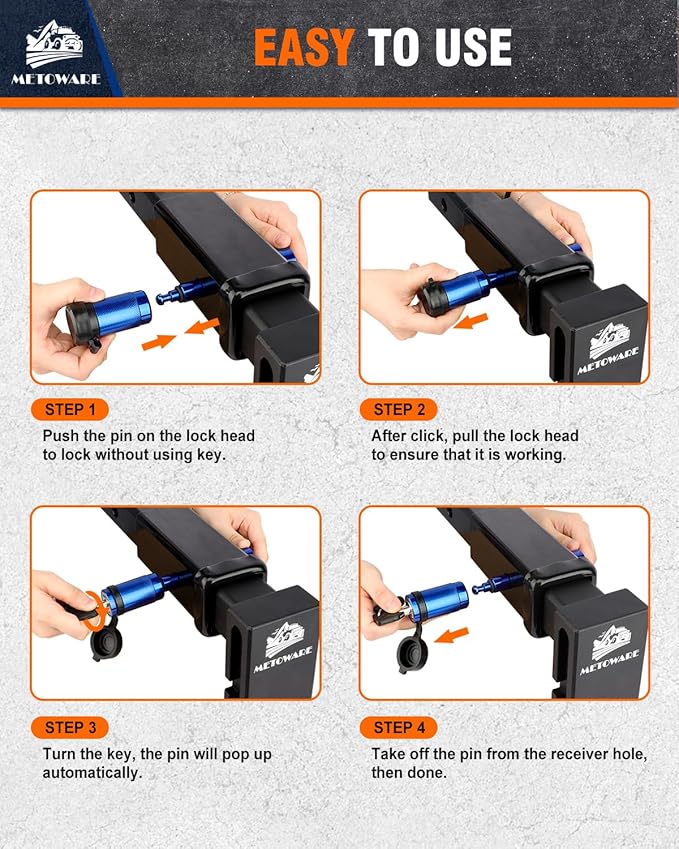 METOWARE

EASY TO USE

METOWARE

STEP 1
Push the pin on the lock head to lock without using key.

STEP 2
After click, pull the lock head to ensure that it is working.

METOWARE

METOWARE

STEP 3
Turn the key, the pin will pop up automatically.

STEP 4
Take off the pin from the receiver hole, then done.