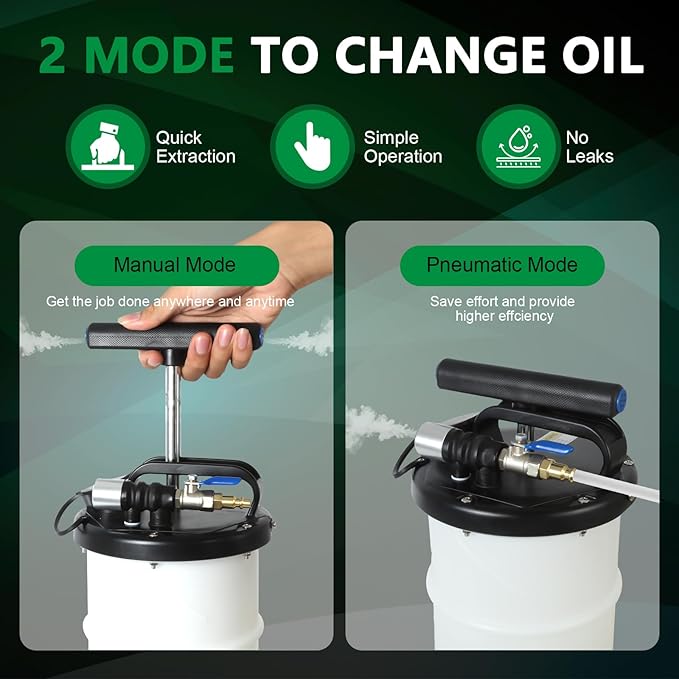 2 MODE TO CHANGE OIL

Quick Extraction

Simple Operation

No Leaks

Manual Mode

Get the job done anywhere and anytime

Pneumatic Mode

Save effort and provide higher effciency