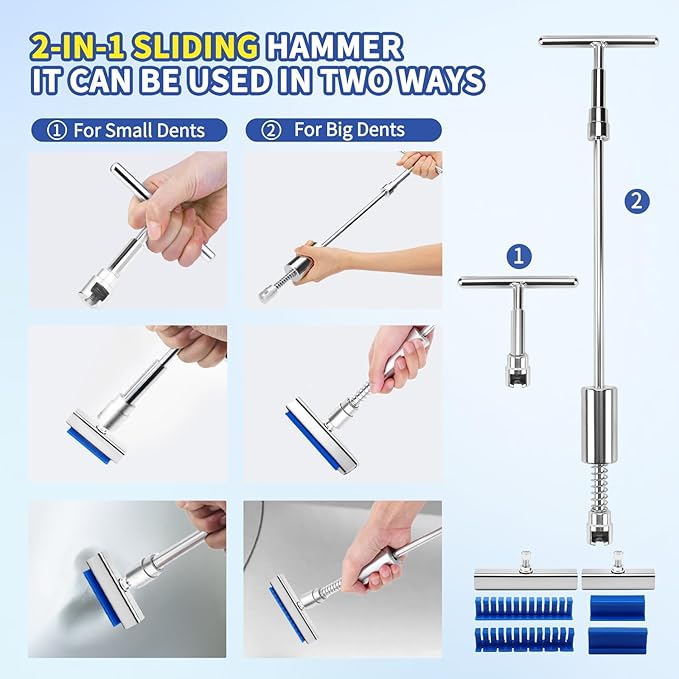 2-IN-1 SLIDING HAMMER
IT CAN BE USED IN TWO WAYS

① For Small Dents
② For Big Dents

2
1