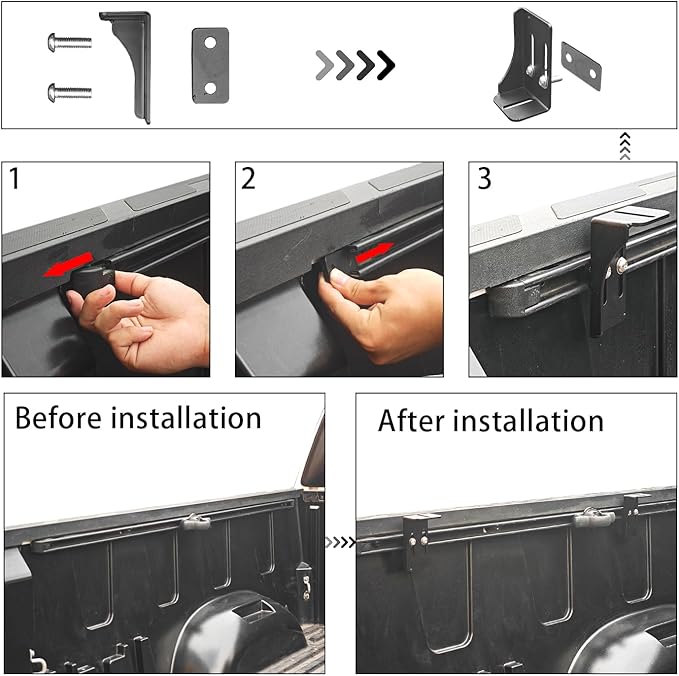 1

2

3

Before installation

After installation