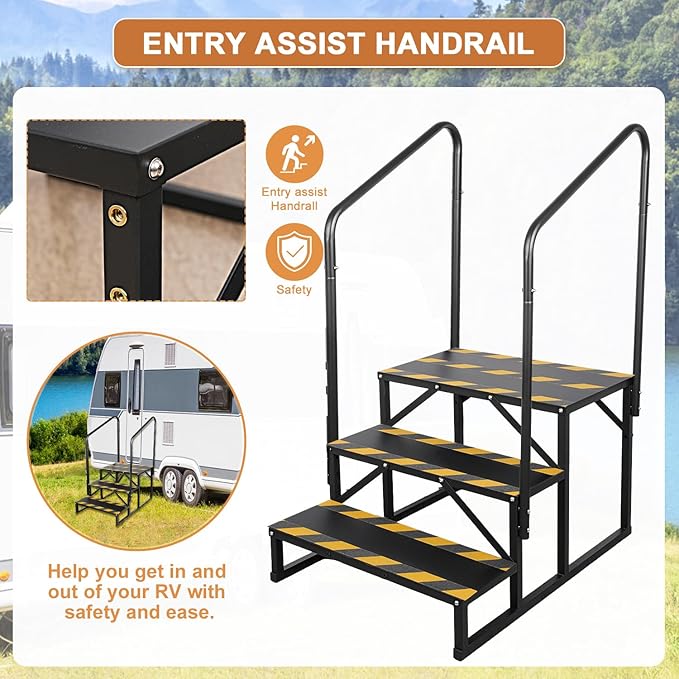 ENTRY ASSIST HANDRAIL

Entry assist Handrall

Safety

Help you get in and out of your RV with safety and ease.