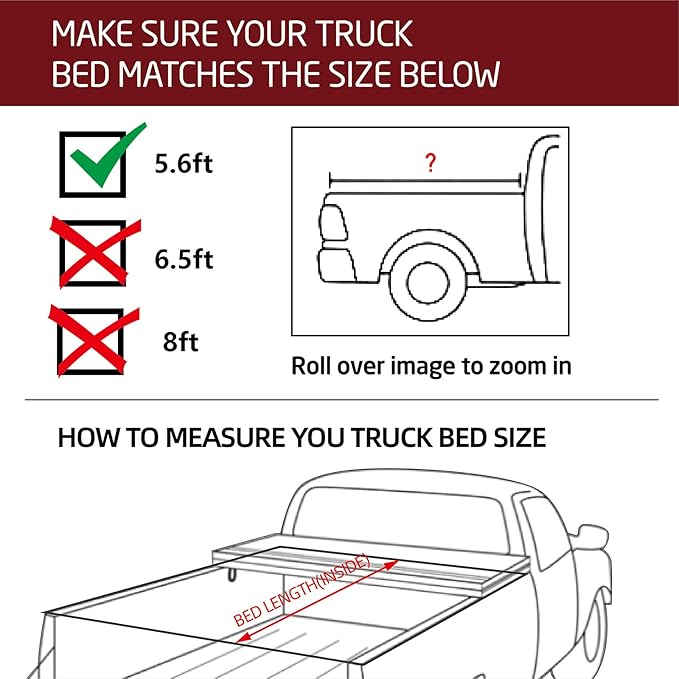 MAKE SURE YOUR TRUCK BED MATCHES THE SIZE BELOW

5.6ft

6.5ft

8ft

?

Roll over image to zoom in

HOW TO MEASURE YOU TRUCK BED SIZE

BED LENGTH(INSIDE)