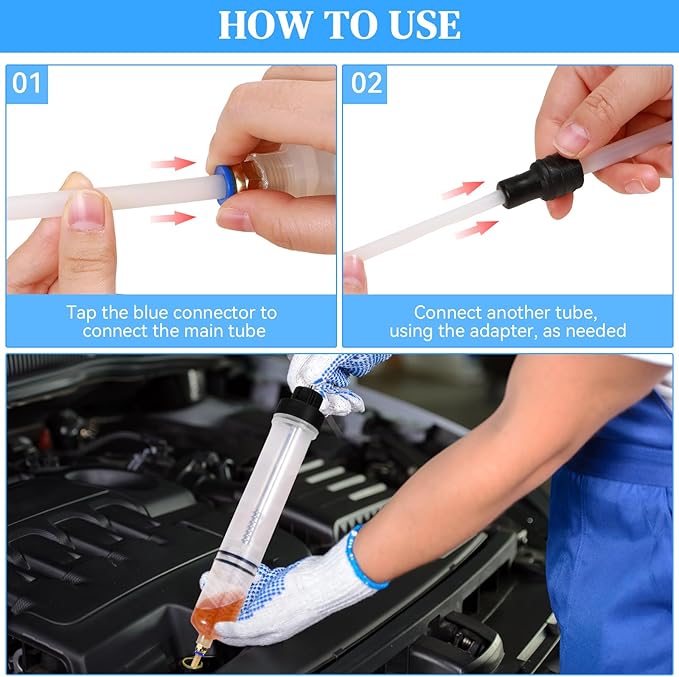 HOW TO USE

01

Tap the blue connector to connect the main tube

02

Connect another tube, using the adapter, as needed