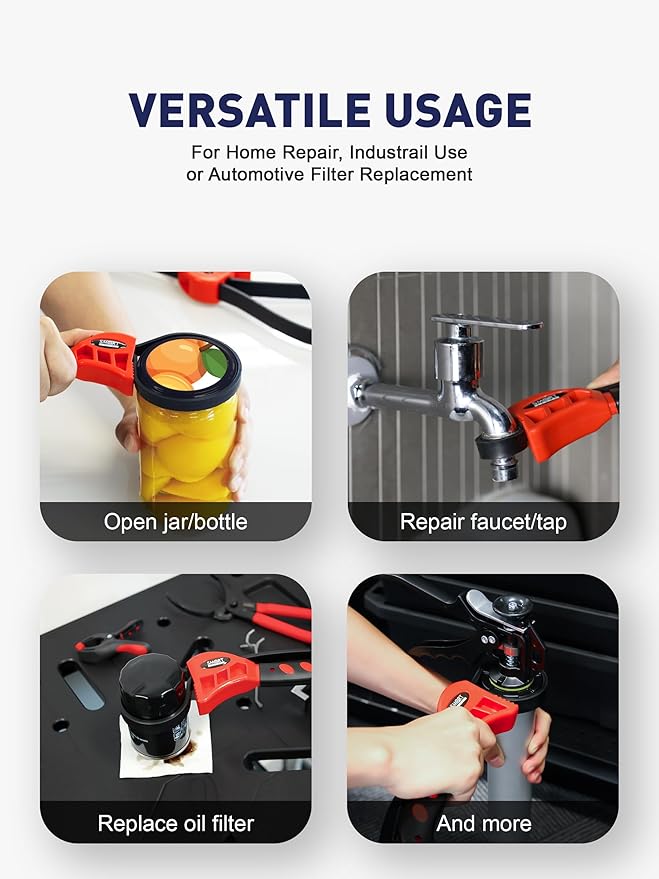 VERSATILE USAGE

For Home Repair, Industrail Use or Automotive Filter Replacement

Open jar/bottle

Repair faucet/tap

Replace oil filter

And more