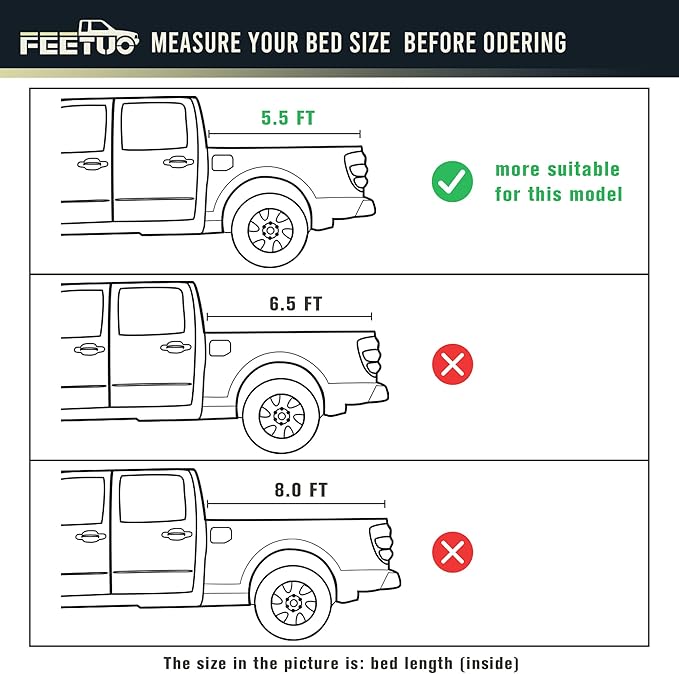 FEETUO MEASURE YOUR BED SIZE BEFORE ODERING

5.5 FT

more suitable for this model

6.5 FT

8.0 FT

The size in the picture is: bed length (inside)