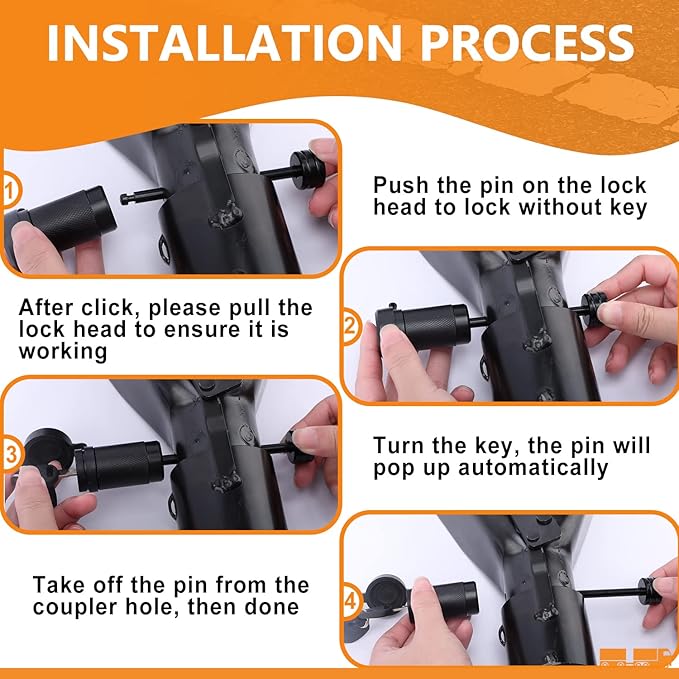 INSTALLATION PROCESS

1

Push the pin on the lock head to lock without key

After click, please pull the lock head to ensure it is working

2

3

Turn the key, the pin will pop up automatically

Take off the pin from the coupler hole, then done

4