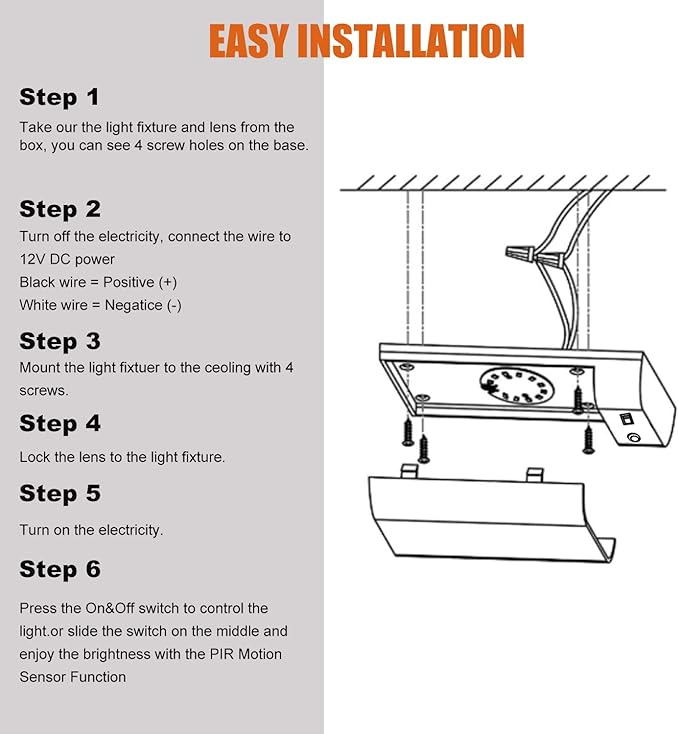 EASY INSTALLATION

Step 1

Take our the light fixture and lens from the box, you can see 4 screw holes on the base.

Step 2

Turn off the electricity, connect the wire to 12V DC power
Black wire = Positive (+)
White wire = Negatice (-)

Step 3

Mount the light fixtuer to the ceoling with 4 screws.

Step 4

Lock the lens to the light fixture.

Step 5

Turn on the electricity.

Step 6

Press the On&Off switch to control the light.or slide the switch on the middle and enjoy the brightness with the PIR Motion Sensor Function