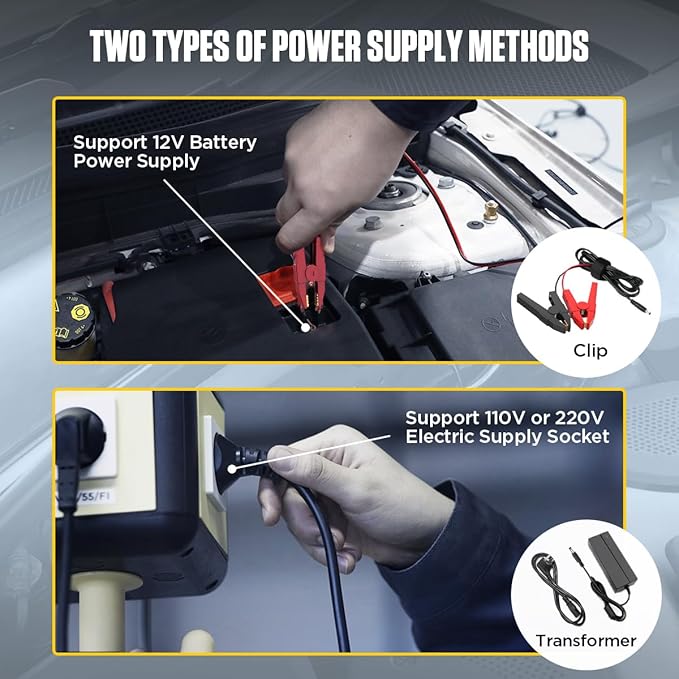 TWO TYPES OF POWER SUPPLY METHODS

Support 12V Battery Power Supply

Clip

Support 110V or 220V Electric Supply Socket

/55/FI

Transformer