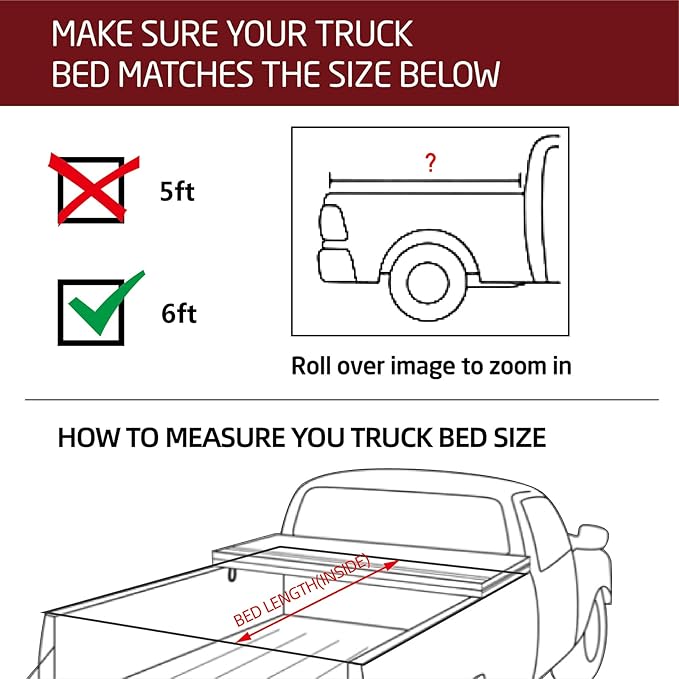 MAKE SURE YOUR TRUCK BED MATCHES THE SIZE BELOW

5ft

6ft

?

Roll over image to zoom in

HOW TO MEASURE YOU TRUCK BED SIZE

BED LENGTH(INSIDE)