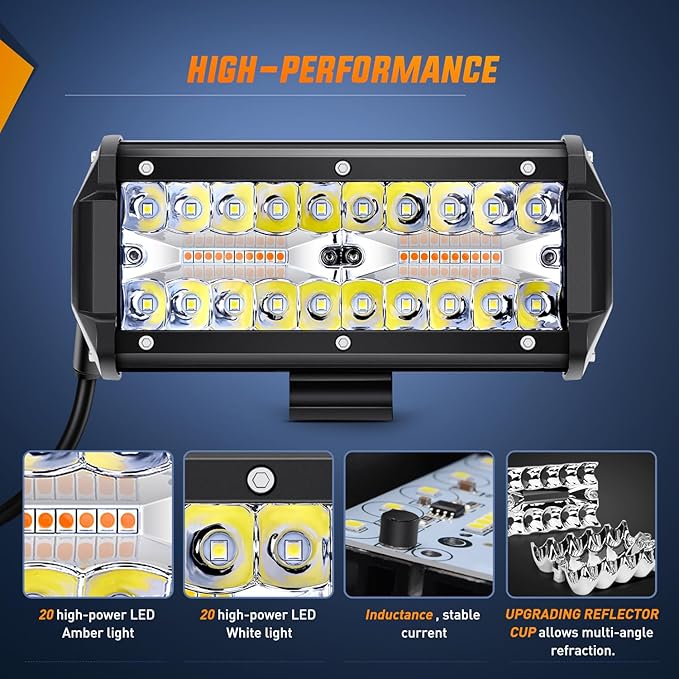 HIGH-PERFORMANCE

20 high-power LED Amber light

20 high-power LED White light

Inductance , stable current

UPGRADING REFLECTOR CUP allows multi-angle refraction.