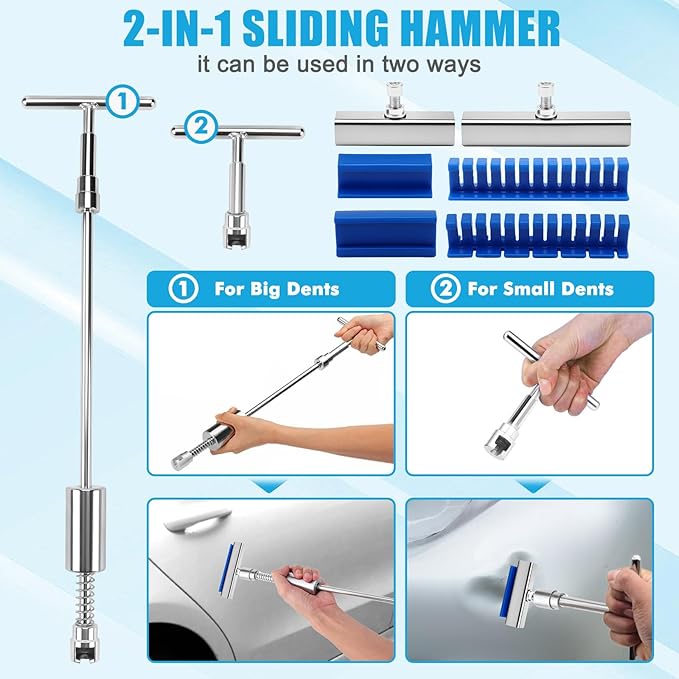 2-IN-1 SLIDING HAMMER
it can be used in two ways

1

2

1 For Big Dents

2 For Small Dents