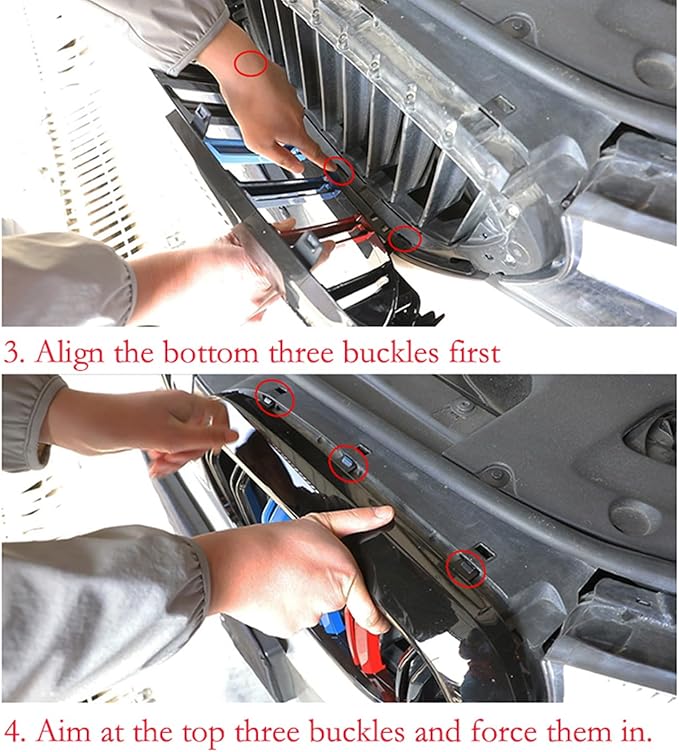 3. Align the bottom three buckles first

4. Aim at the top three buckles and force them in.